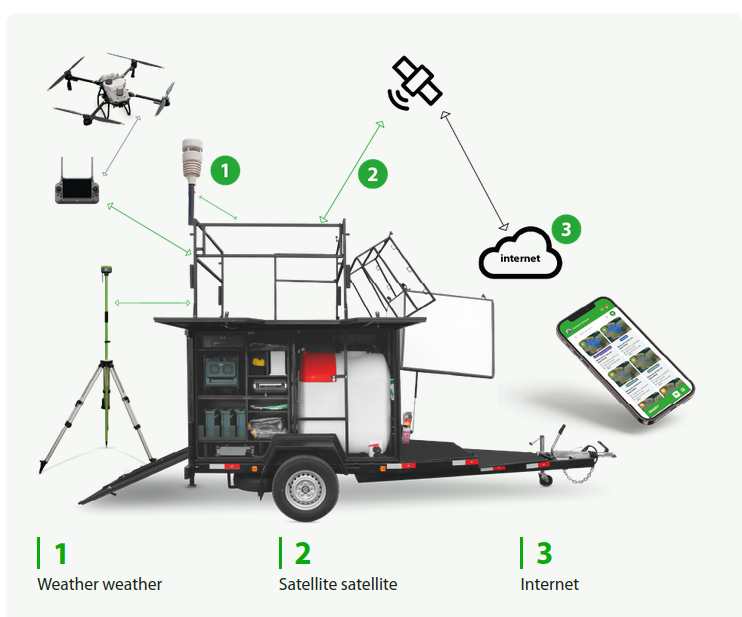 1

2

3

internet

1
Weather weather

2
Satellite satellite

3
Internet